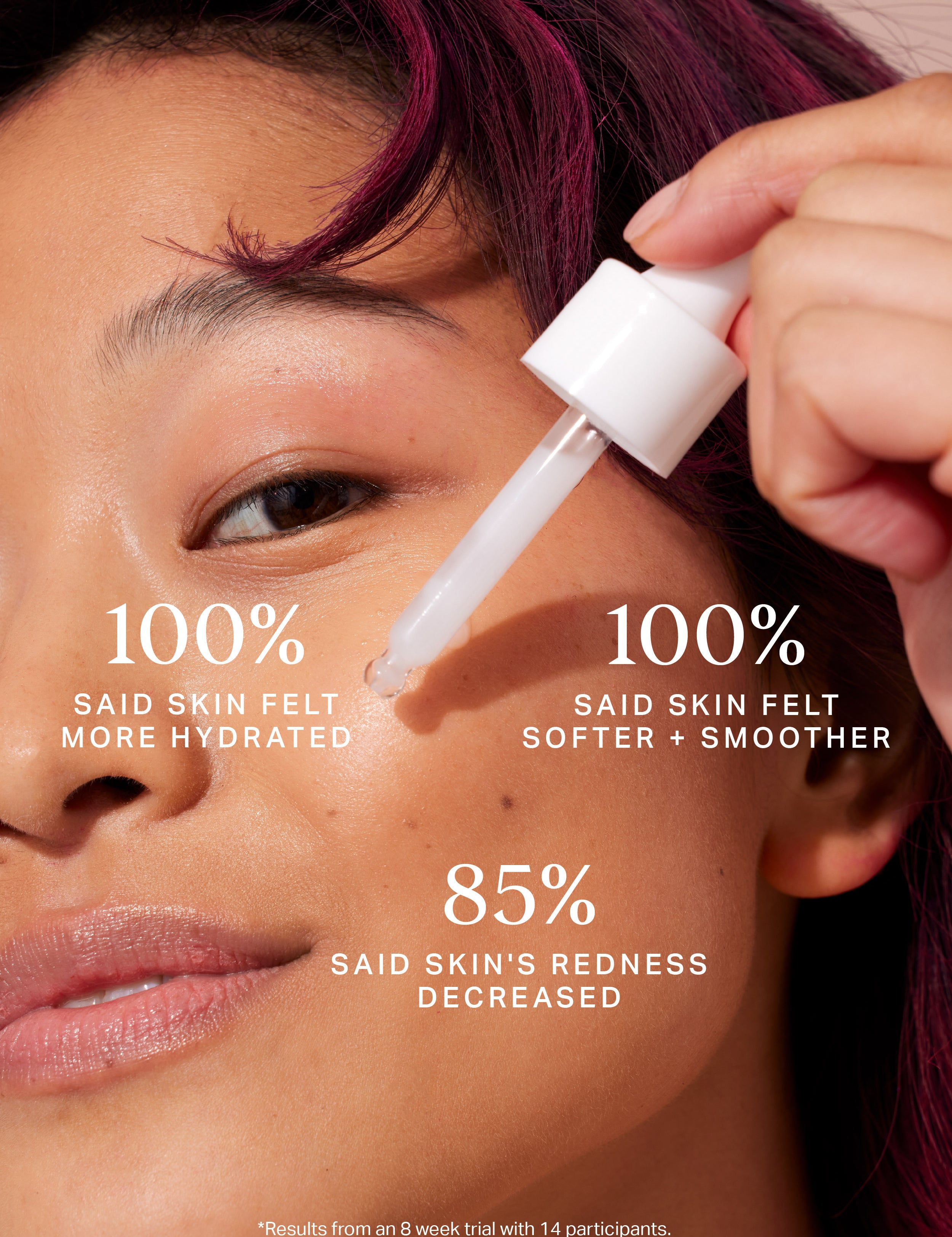 100%
SAID SKIN FELT MORE HYDRATED

100%
SAID SKIN FELT SOFTER + SMOOTHER

85%
SAID SKIN'S REDNESS DECREASED

*Results from an 8 week trial with 14 participants.