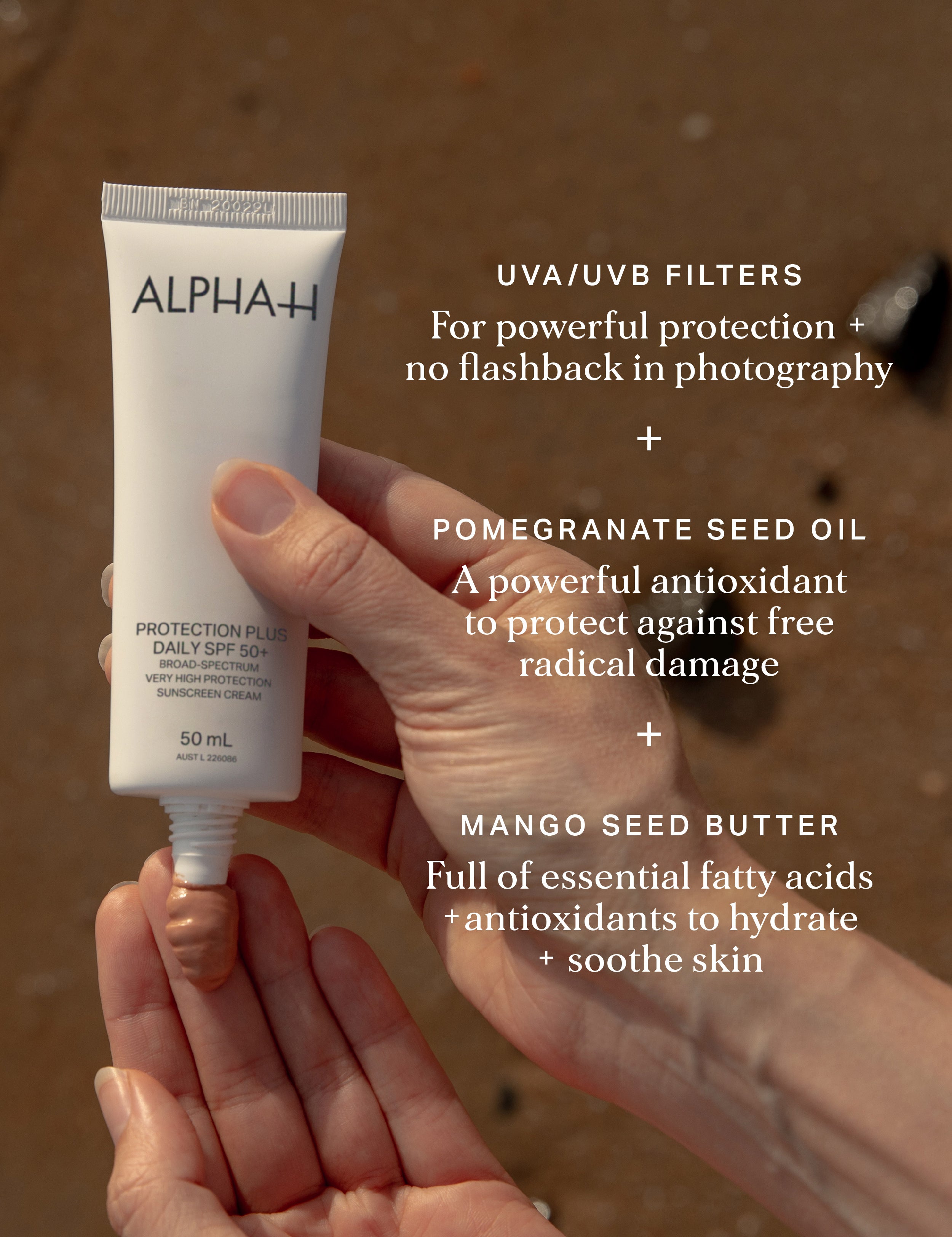 BN 20029L

ALPHA-H

PROTECTION PLUS DAILY SPF 50+
BROAD-SPECTRUM
VERY HIGH PROTECTION
SUNSCREEN CREAM

50 mL
AUST L 226086

UVA/UVB FILTERS
For powerful protection + no flashback in photography

+

POMEGRANATE SEED OIL
A powerful antioxidant to protect against free radical damage

+

MANGO SEED BUTTER
Full of essential fatty acids + antioxidants to hydrate + soothe skin