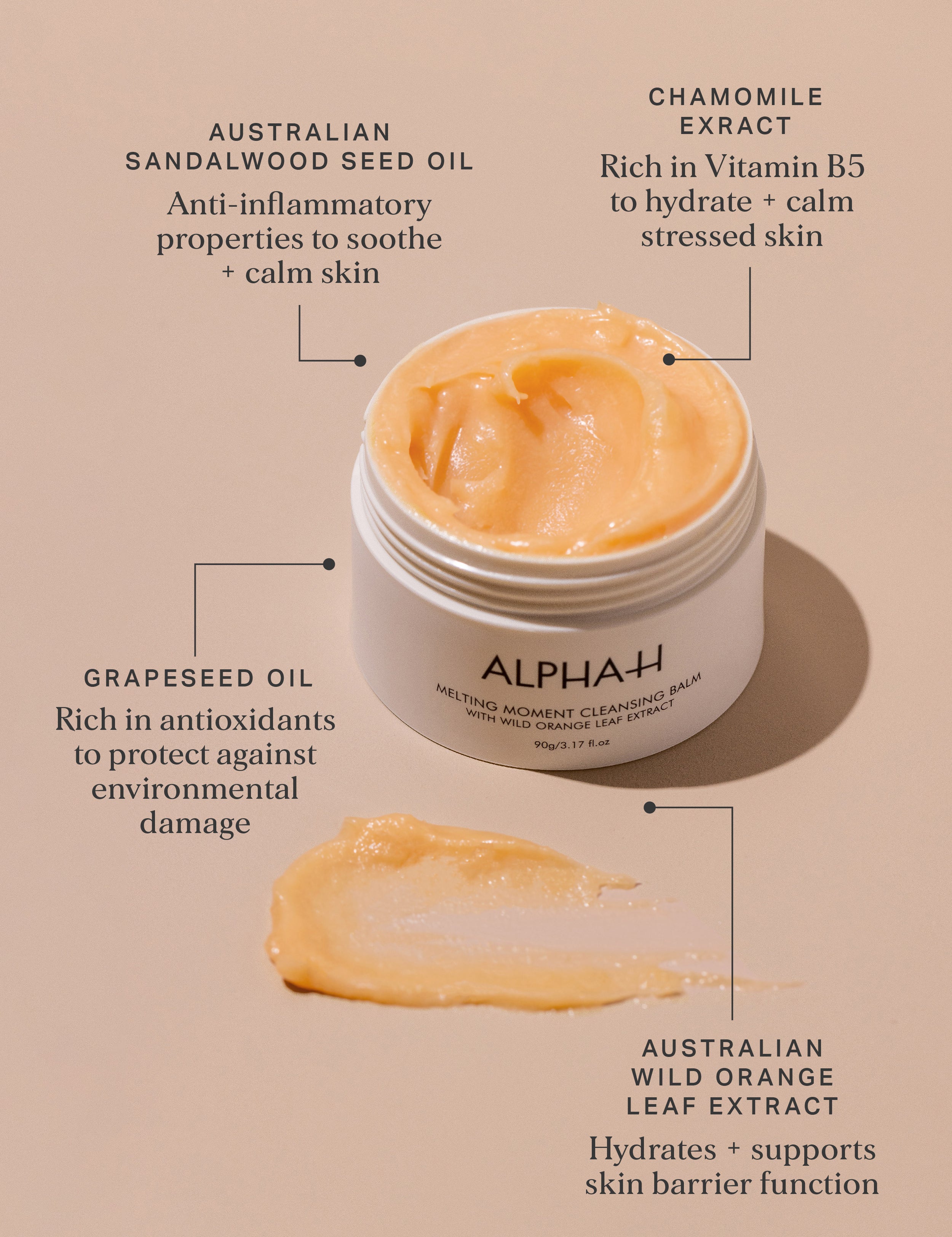 AUSTRALIAN SANDALWOOD SEED OIL

Anti-inflammatory properties to soothe + calm skin

CHAMOMILE EXRACT

Rich in Vitamin B5 to hydrate + calm stressed skin

ALPHA-H

MELTING MOMENT CLEANSING BALM
WITH WILD ORANGE LEAF EXTRACT

90g/3.17 fl.oz

GRAPESEED OIL

Rich in antioxidants to protect against environmental damage

AUSTRALIAN WILD ORANGE LEAF EXTRACT

Hydrates + supports skin barrier function