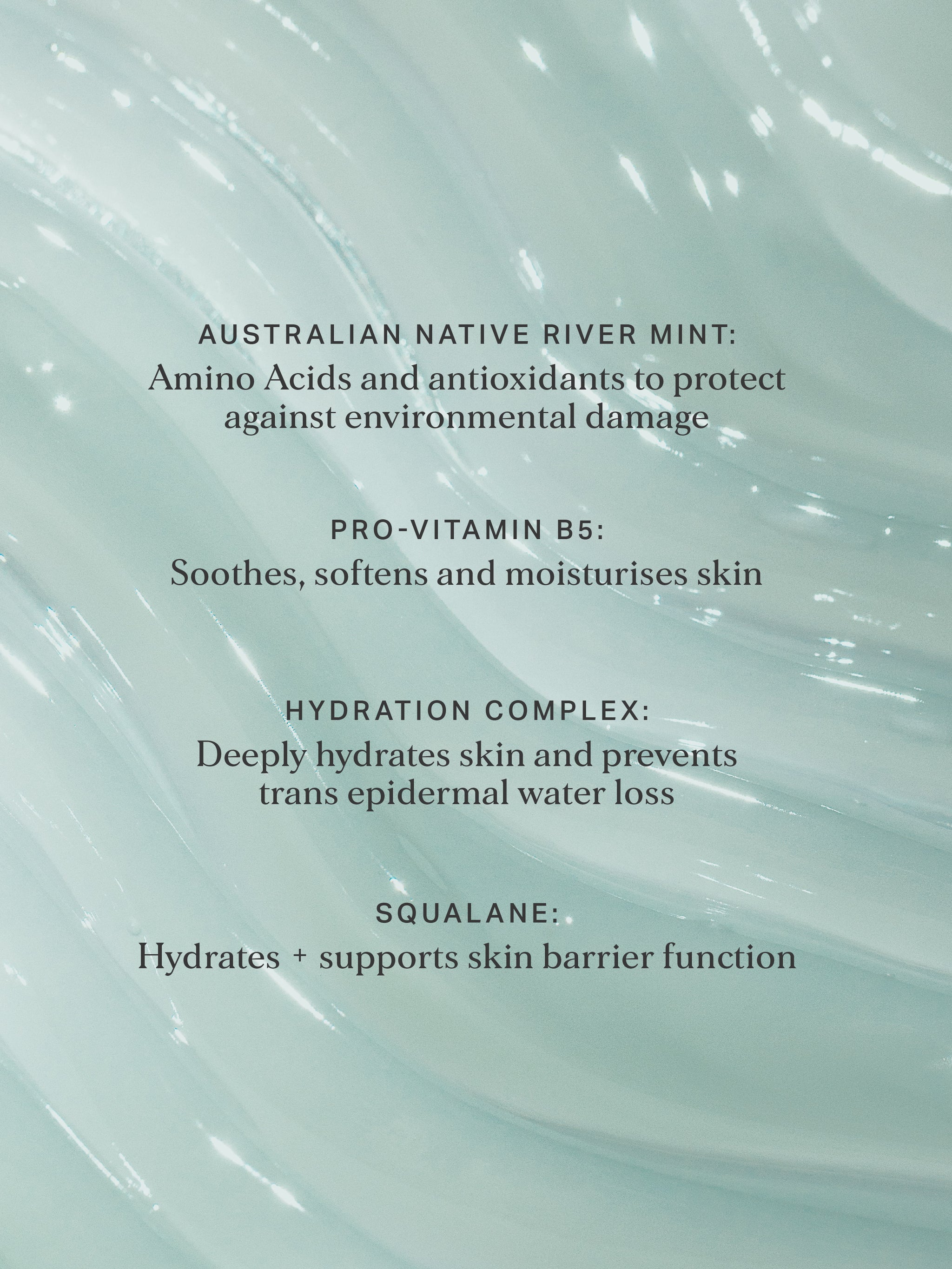 AUSTRALIAN NATIVE RIVER MINT:
Amino Acids and antioxidants to protect against environmental damage

PRO-VITAMIN B5:
Soothes, softens and moisturises skin

HYDRATION COMPLEX:
Deeply hydrates skin and prevents trans epidermal water loss

SQUALANE:
Hydrates + supports skin barrier function