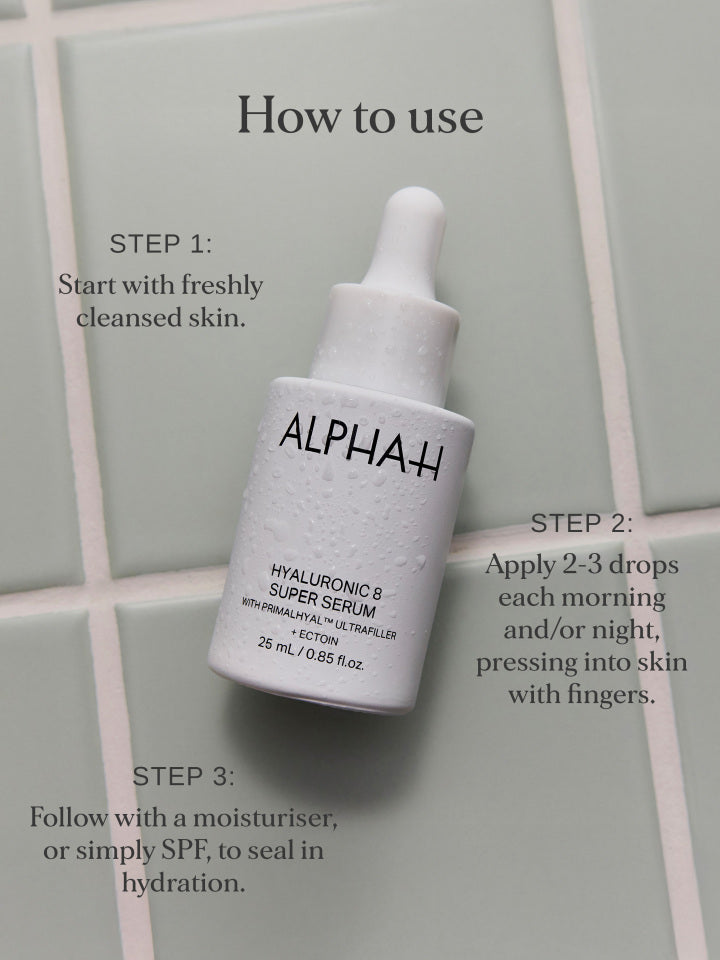 How to use

STEP 1:
Start with freshly cleansed skin.

ALPHA-H

HYALURONIC 8
SUPER SERUM
WITH PRIMALHYAL™ ULTRAFILLER
+ ECTOIN
25 mL / 0.85 fl.oz.

STEP 2:
Apply 2-3 drops each morning and/or night, pressing into skin with fingers.

STEP 3:
Follow with a moisturiser, or simply SPF, to seal in hydration.