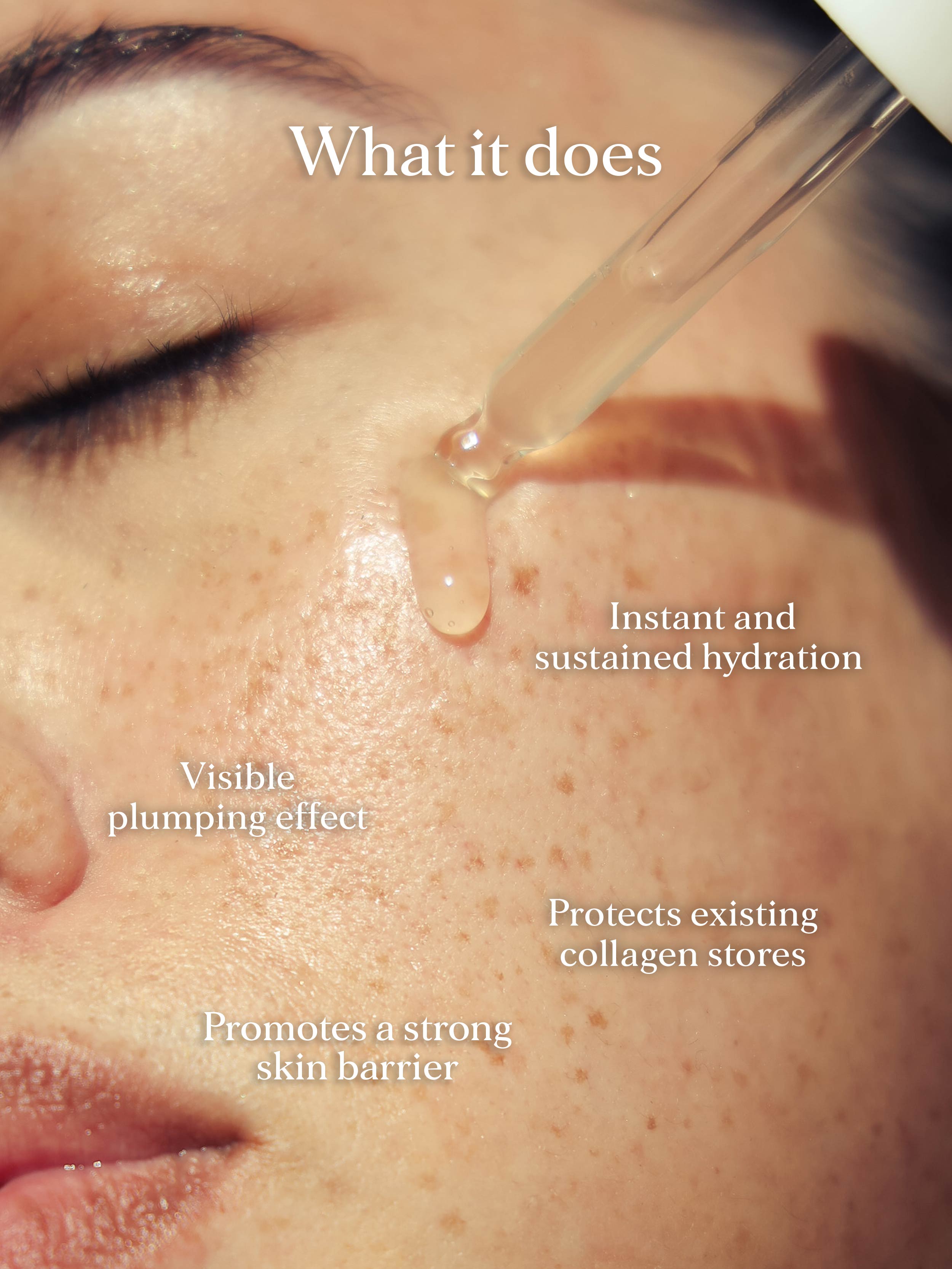 What it does

Instant and sustained hydration

Visible plumping effect

Protects existing collagen stores

Promotes a strong skin barrier