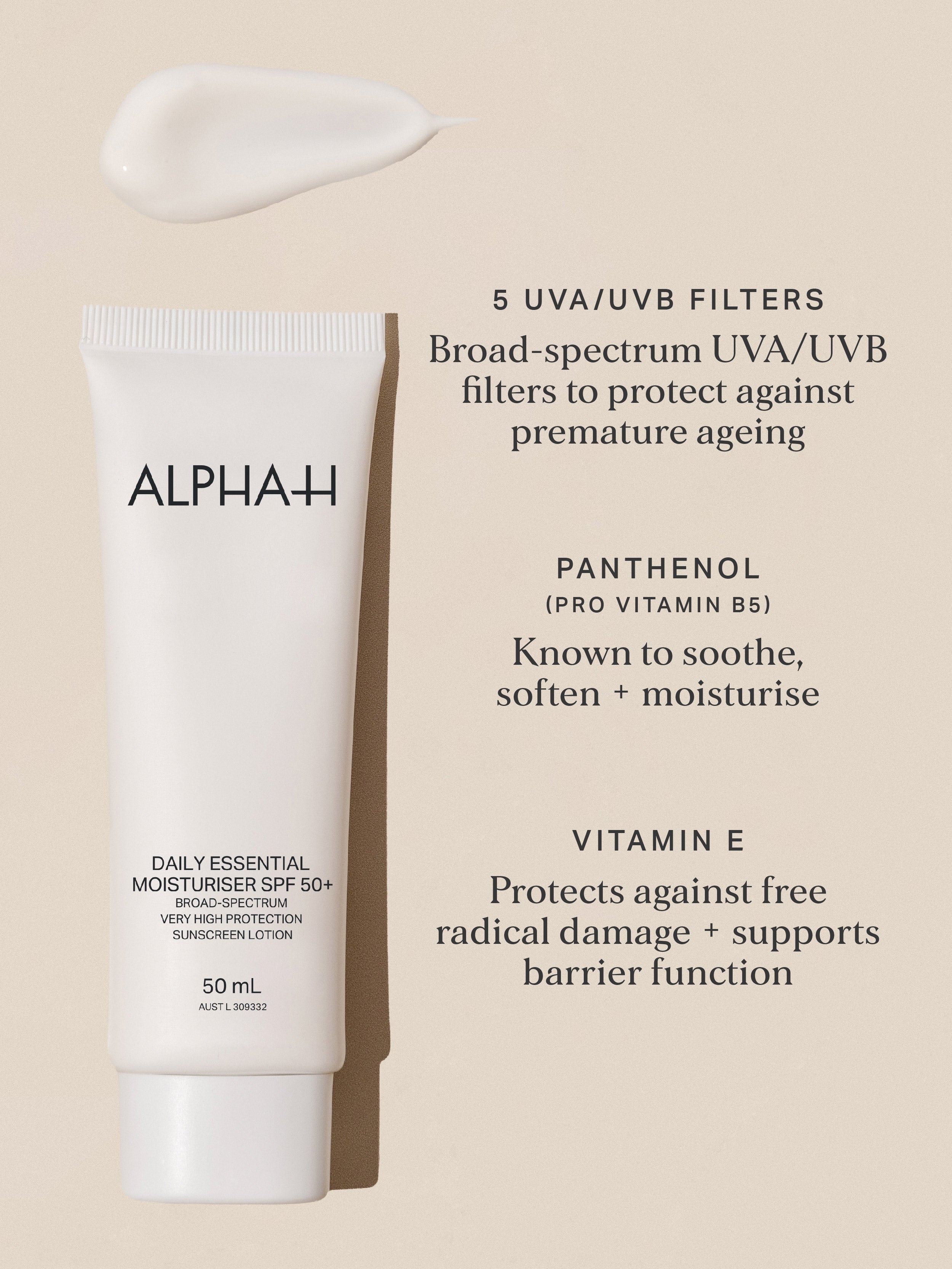 ALPHA-H

DAILY ESSENTIAL MOISTURISER SPF 50+
BROAD-SPECTRUM
VERY HIGH PROTECTION
SUNSCREEN LOTION

50 mL
AUST L 309332

5 UVA/UVB FILTERS
Broad-spectrum UVA/UVB filters to protect against premature ageing

PANTHENOL
(PRO VITAMIN B5)
Known to soothe, soften + moisturise

VITAMIN E
Protects against free radical damage + supports barrier function