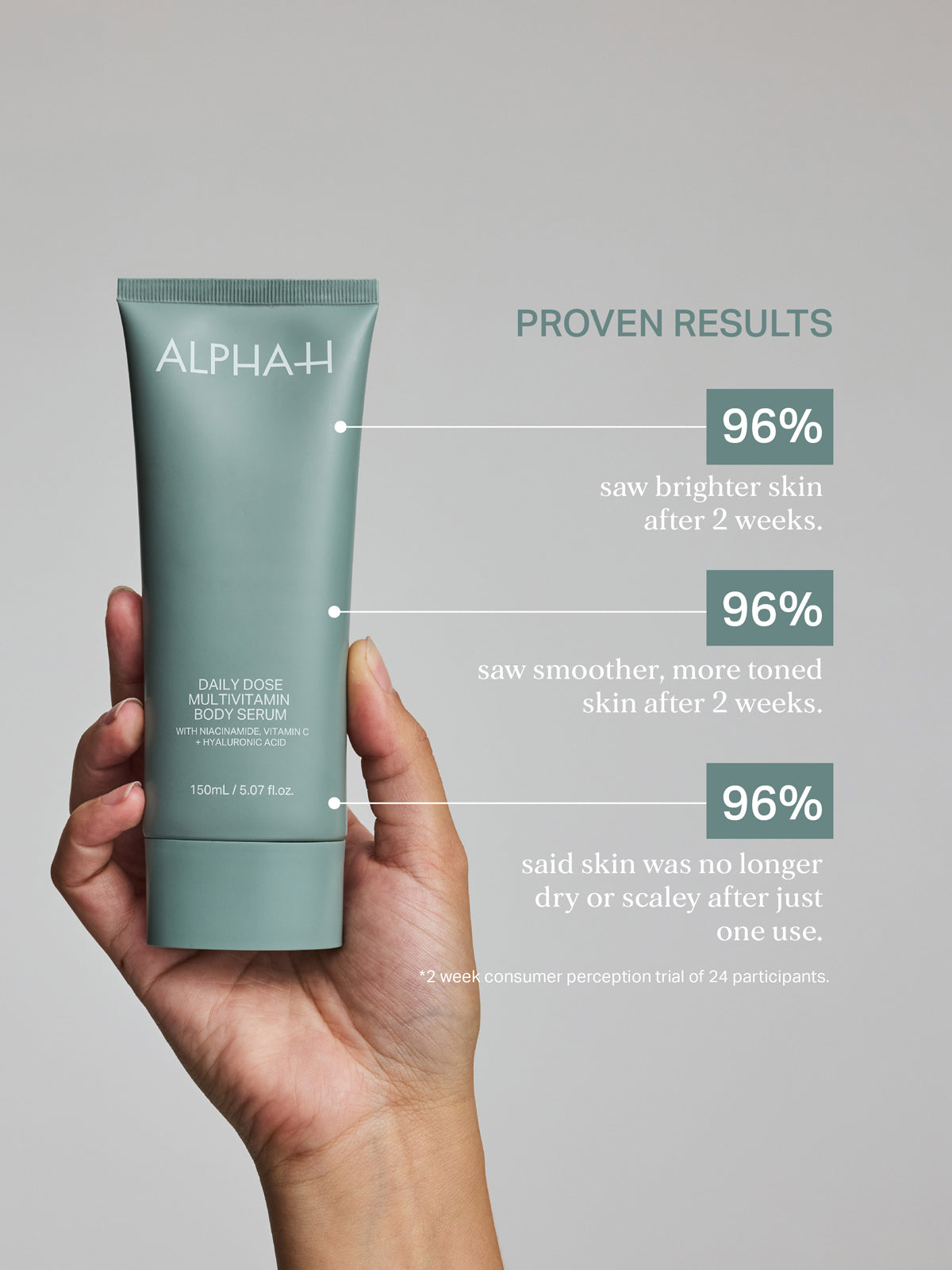 ALPHA-H

DAILY DOSE
MULTIVITAMIN
BODY SERUM
WITH NIACINAMIDE, VITAMIN C
+ HYALURONIC ACID

150mL / 5.07 fl.oz.

PROVEN RESULTS

96%

saw brighter skin after 2 weeks.

96%

saw smoother, more toned skin after 2 weeks.

96%

said skin was no longer dry or scaley after just one use.

*2 week consumer perception trial of 24 participants.