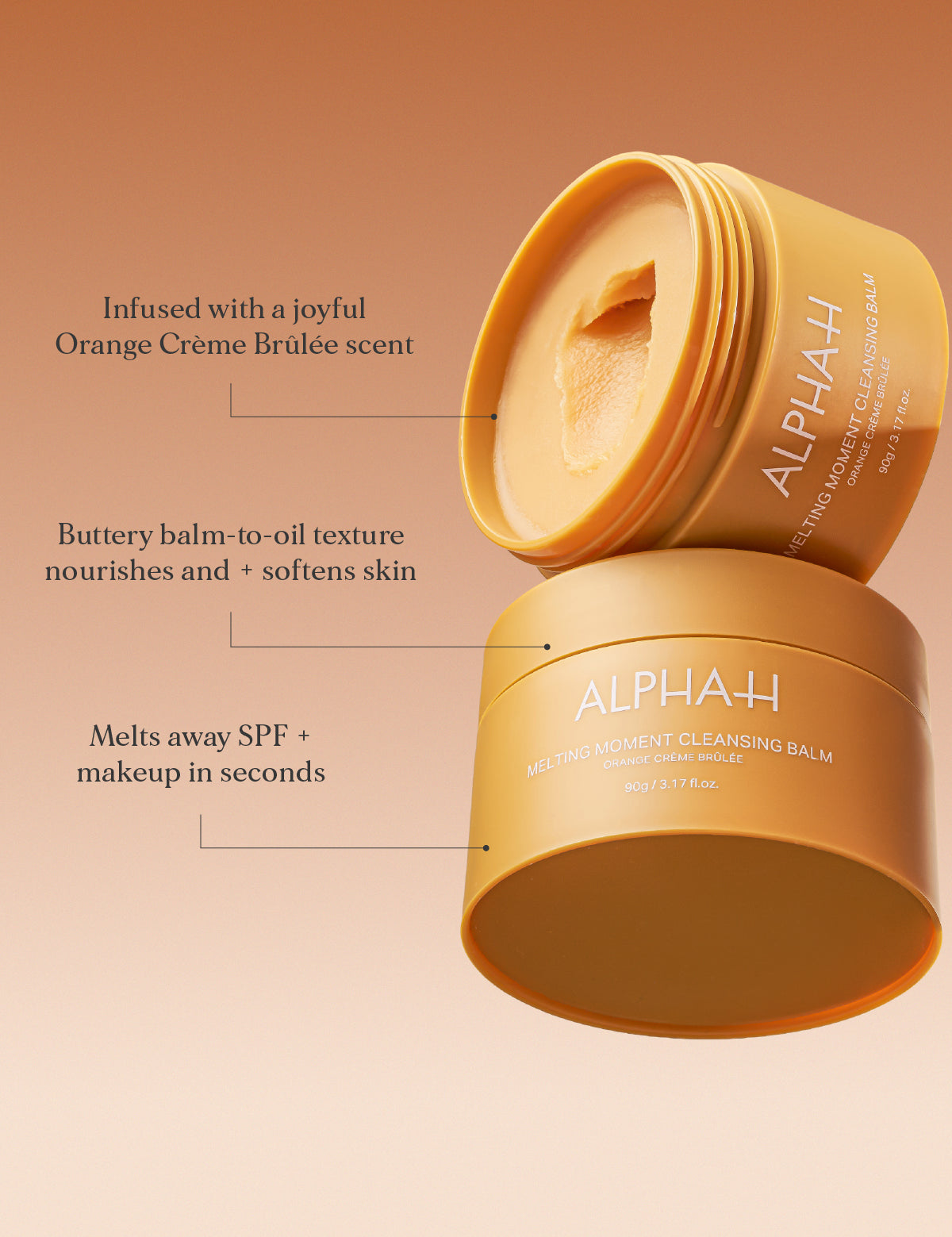 Infused with a joyful Orange Crème Brûlée scent

Buttery balm-to-oil texture nourishes and + softens skin

Melts away SPF + makeup in seconds

ALPHA-H
MELTING MOMENT CLEANSING BALM
ORANGE CRÈME BRÛLÉE
90g / 3.17 fl.oz.

ALPHA-H
MELTING MOMENT CLEANSING BALM
ORANGE CRÈME BRÛLÉE
90g / 3.17 fl.oz.