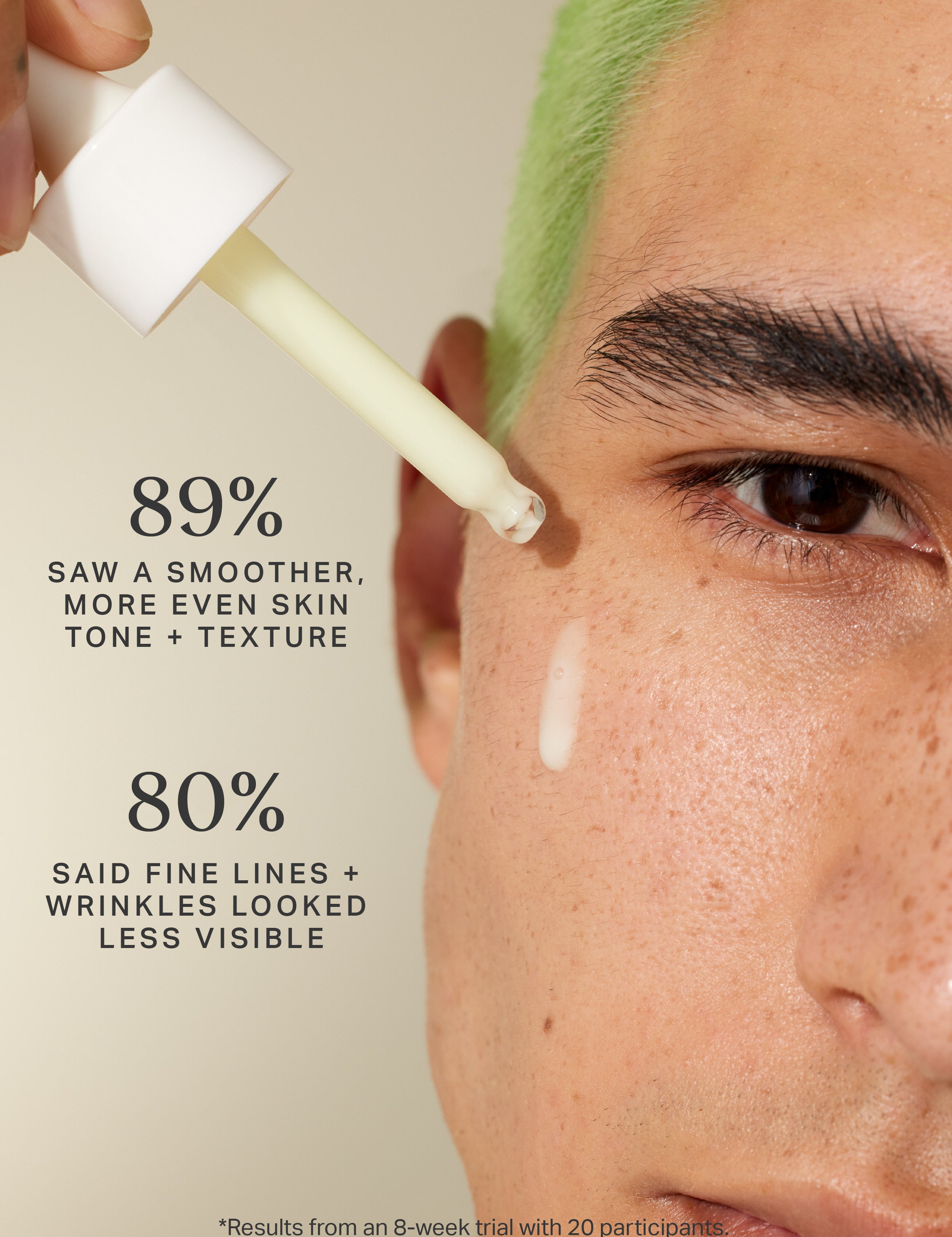 89%

SAW A SMOOTHER, MORE EVEN SKIN TONE + TEXTURE

80%

SAID FINE LINES + WRINKLES LOOKED LESS VISIBLE

*Results from an 8-week trial with 20 participants.