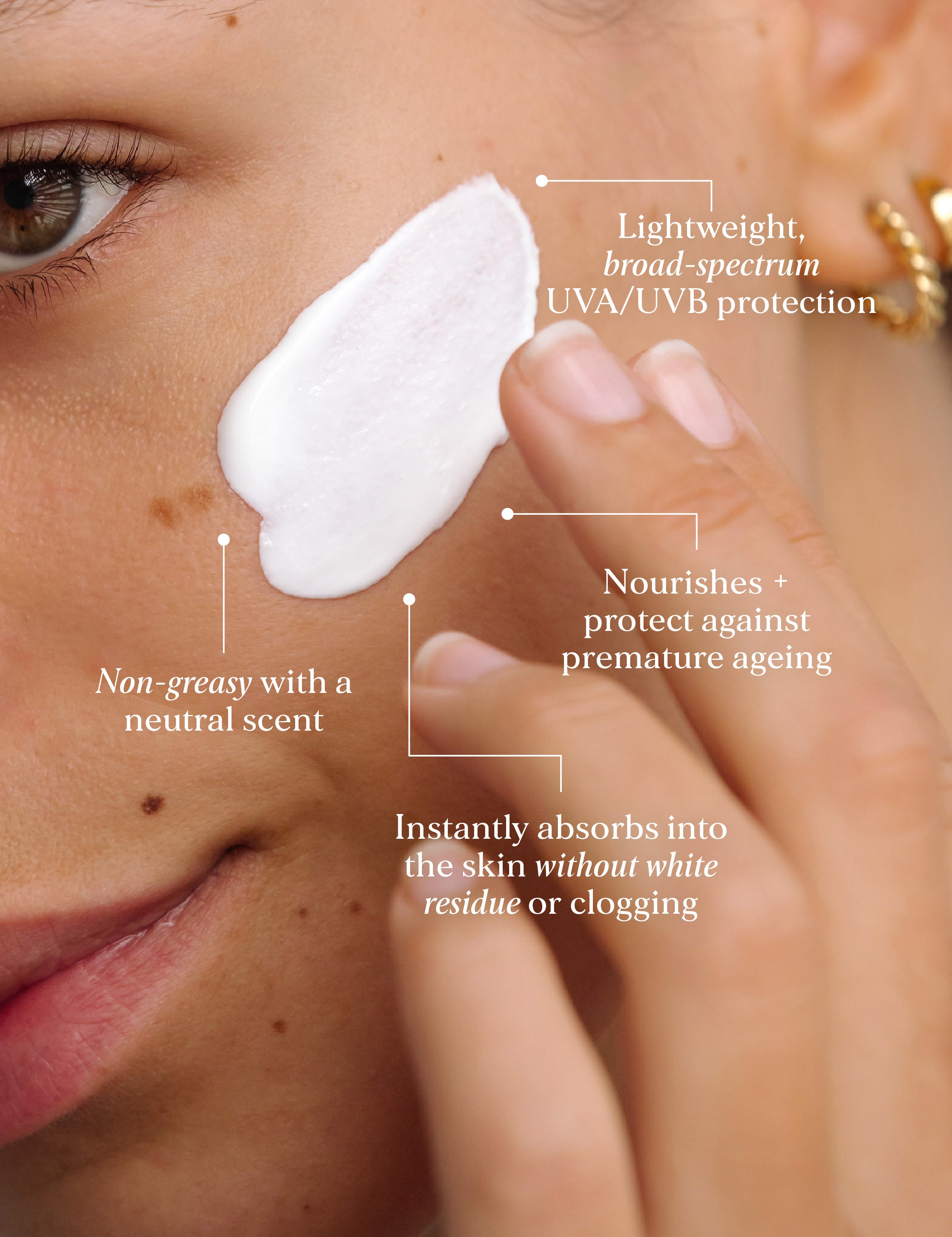 Lightweight, broad-spectrum UVA/UVB protection

Nourishes + protect against premature ageing

Non-greasy with a neutral scent

Instantly absorbs into the skin without white residue or clogging